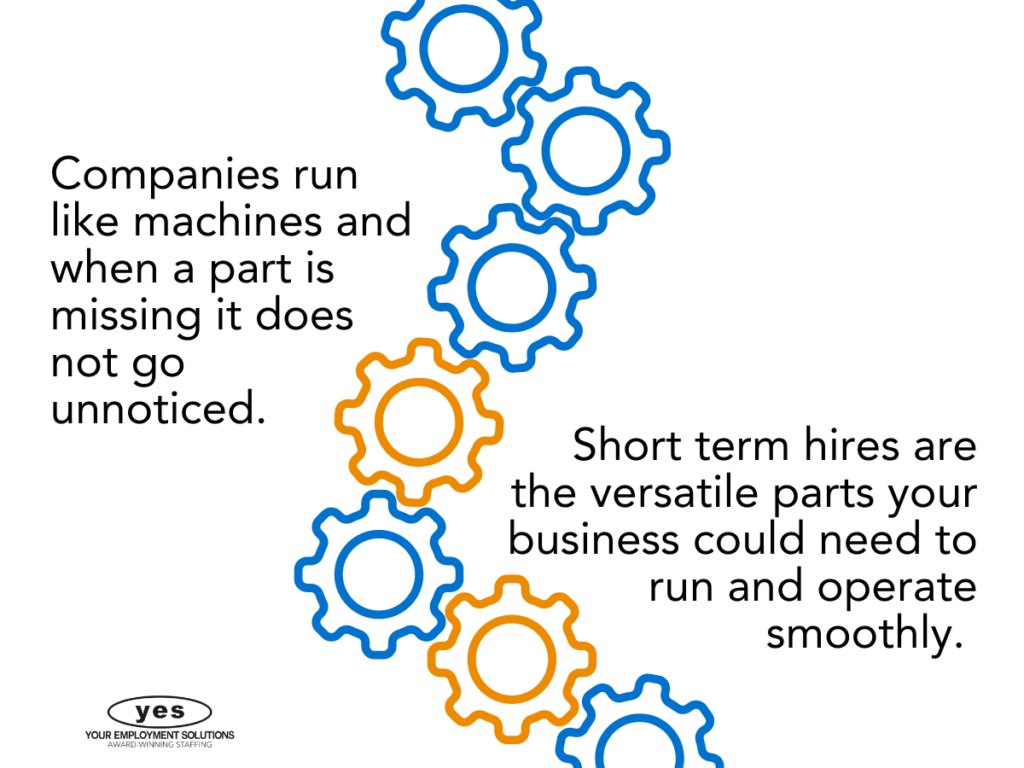 Companies run like machines and when a part is missing it does not go unnoticed.

Short term hires are the versatile parts your business could need to run and operate smoothly.

yes
YOUR EMPLOYMENT SOLUTIONS
AWARD-WINNING STAFFING